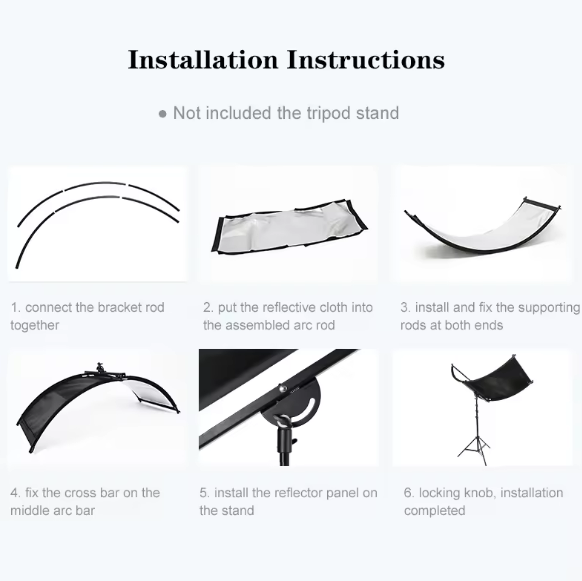 Installation Instructions

● Not included the tripod stand

1. connect the bracket rod together

2. put the reflective cloth into the assembled arc rod

3. install and fix the supporting rods at both ends

4. fix the cross bar on the middle arc bar

5. install the reflector panel on the stand

6. locking knob, installation completed